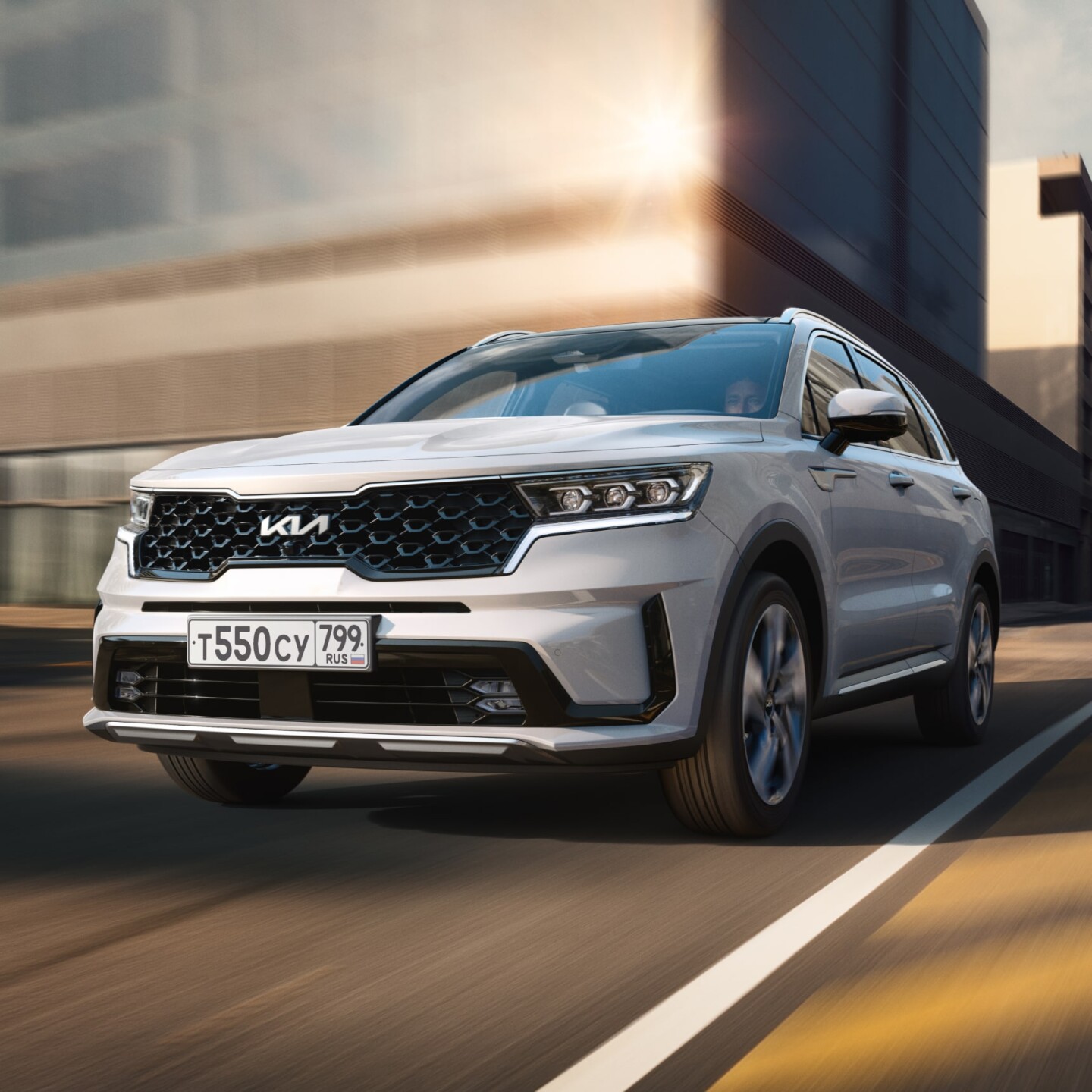 KIA

Т550СУ 799 RUS