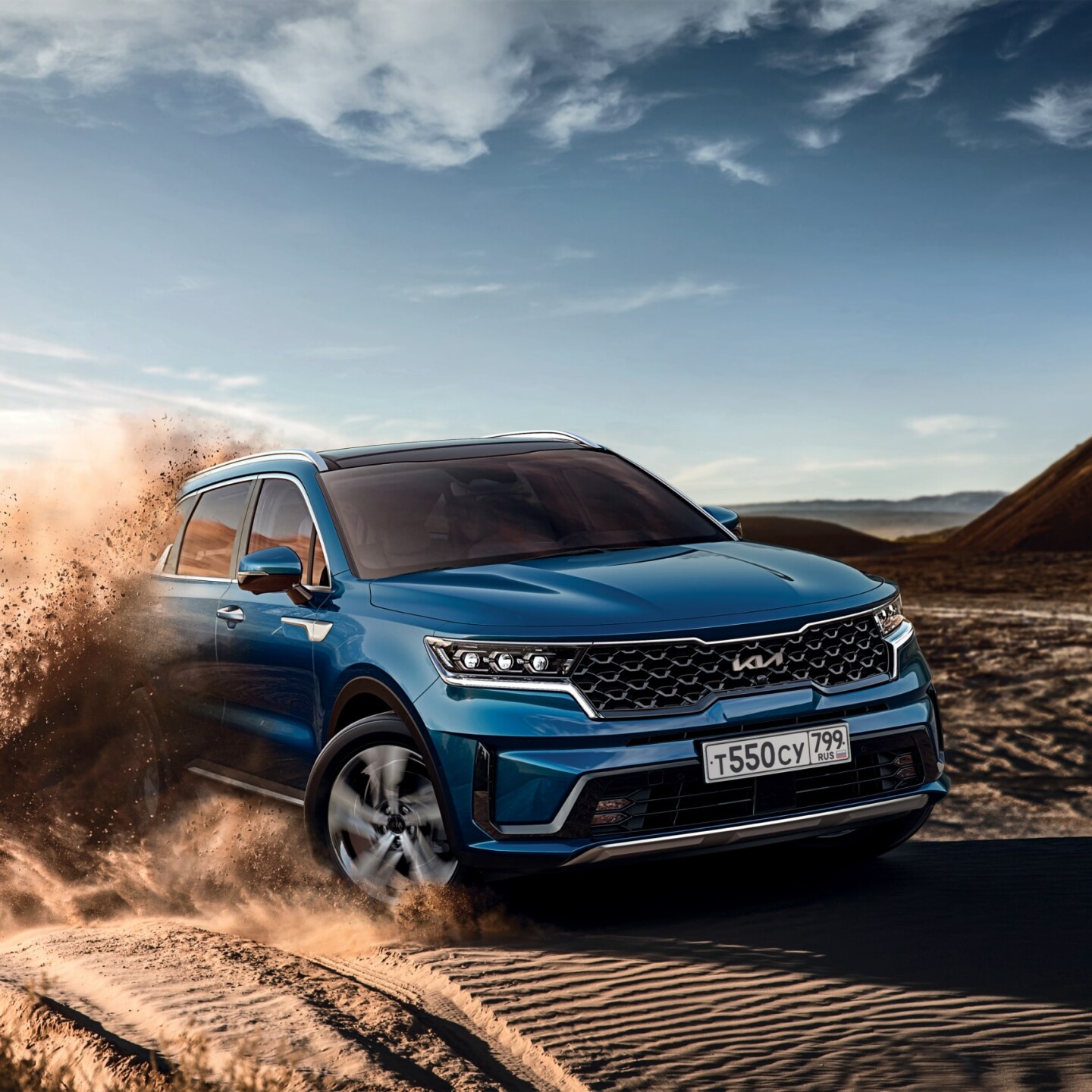 KIA

т550су 799 RUS