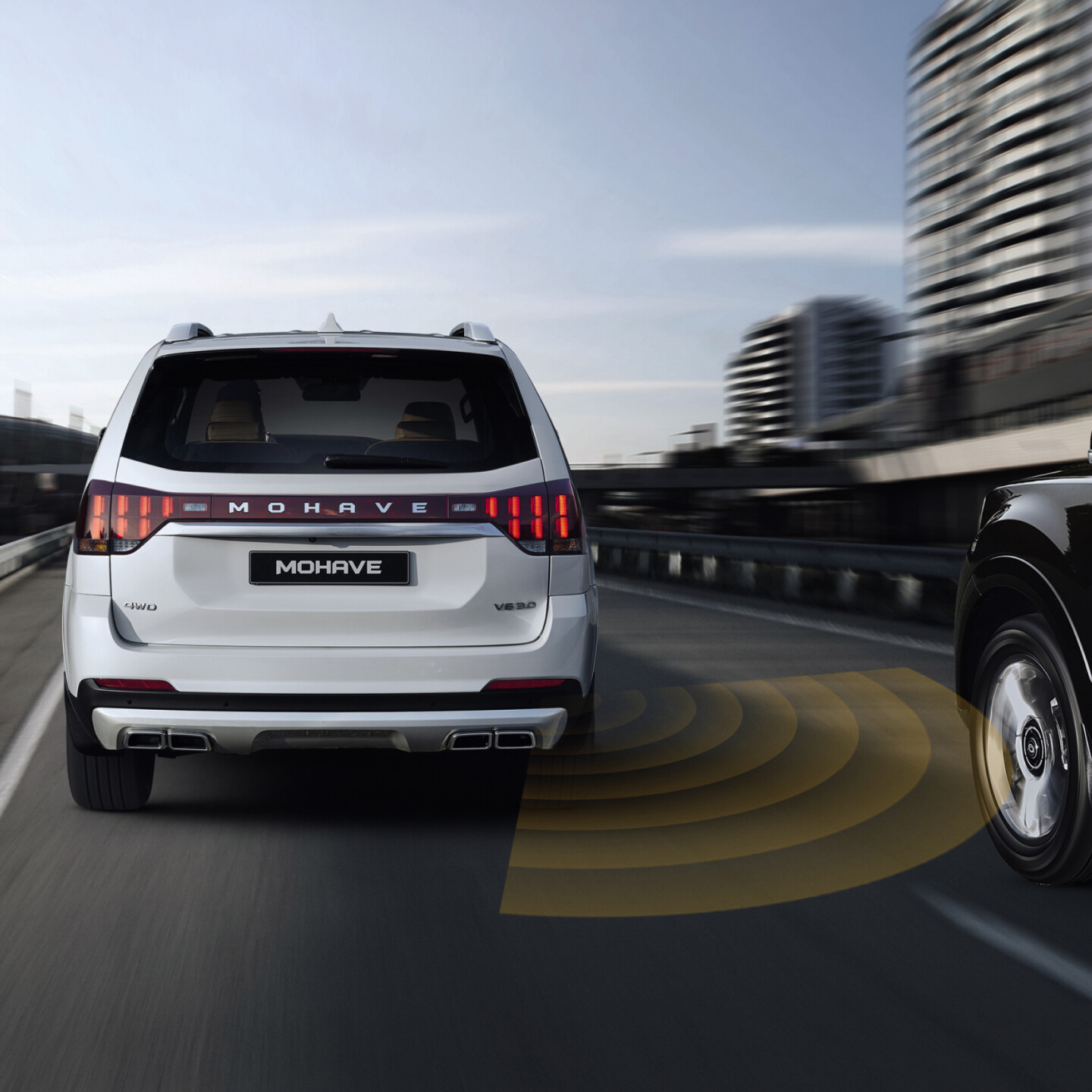 MOHAVE

MOHAVE

4WD

V6 3.0