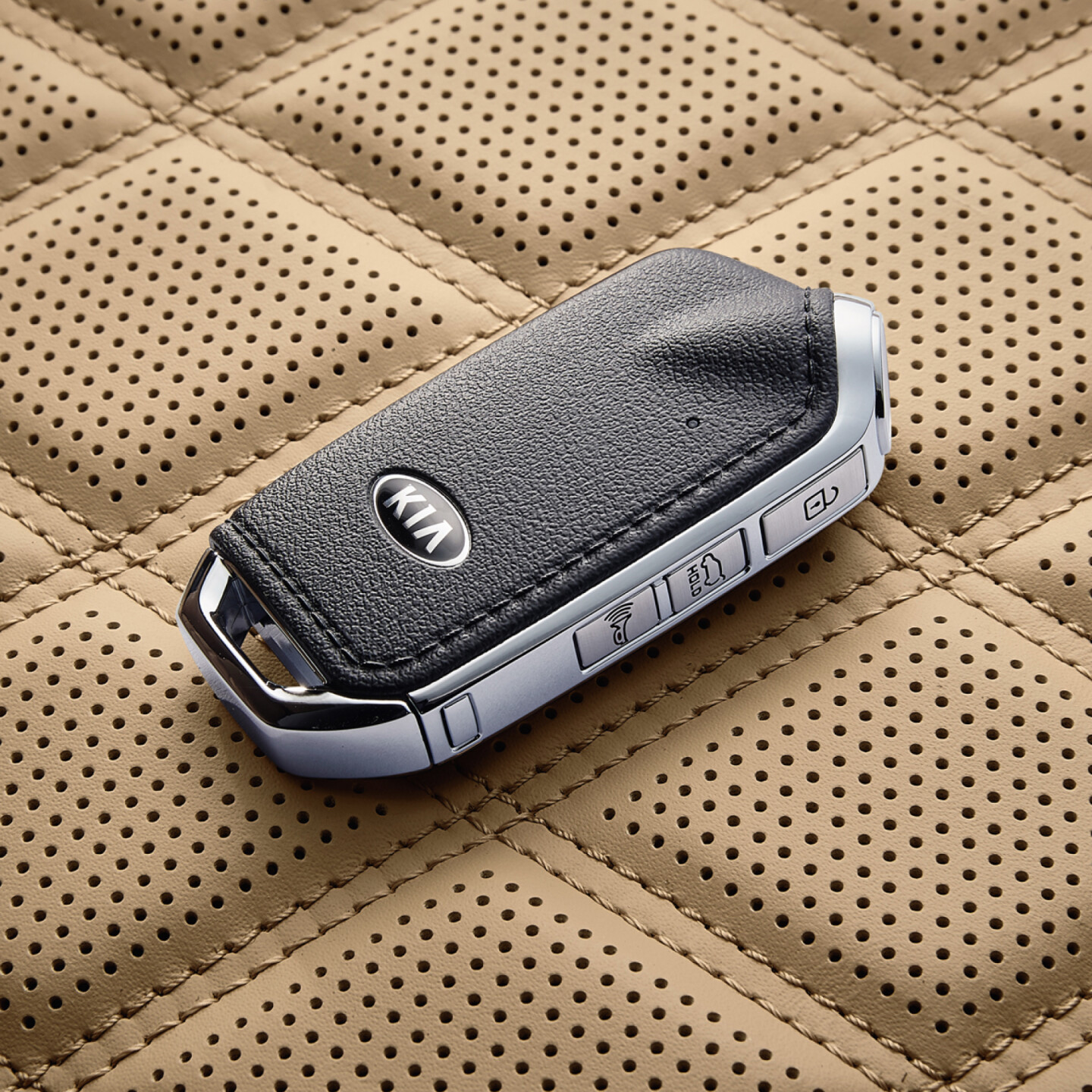 KIA

HOLD