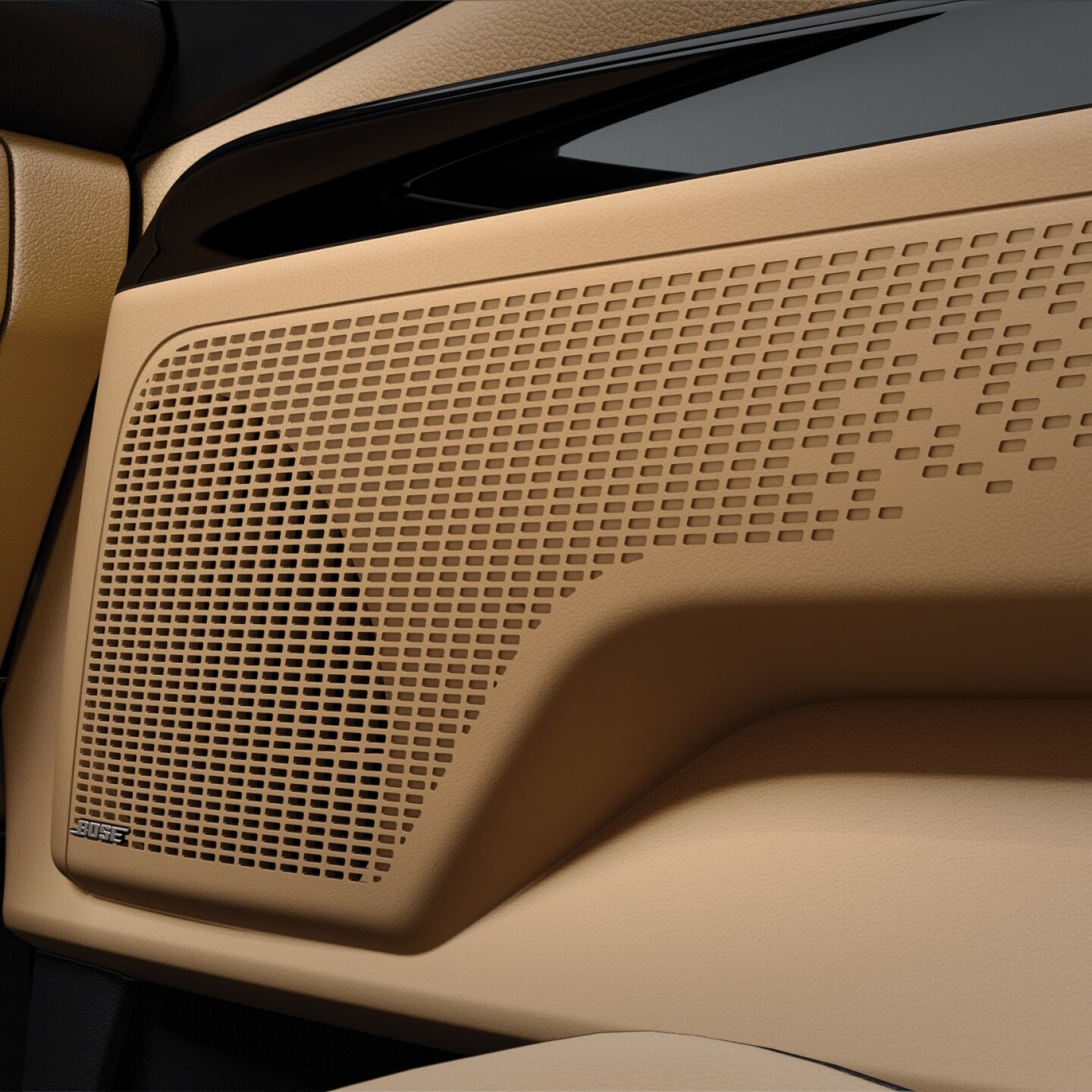 BOSE