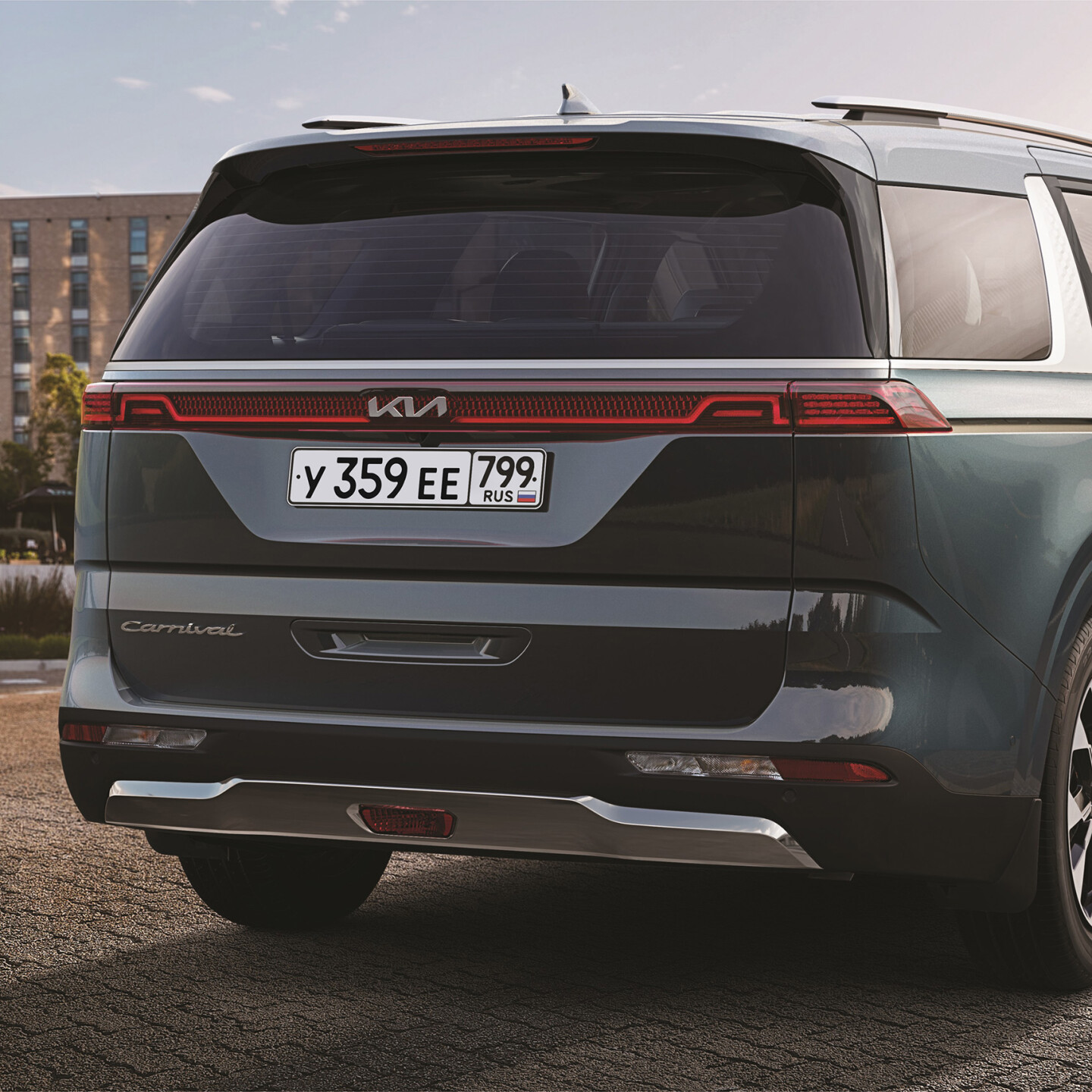 KIA

У 359 ЕЕ 799 RUS

Carnival