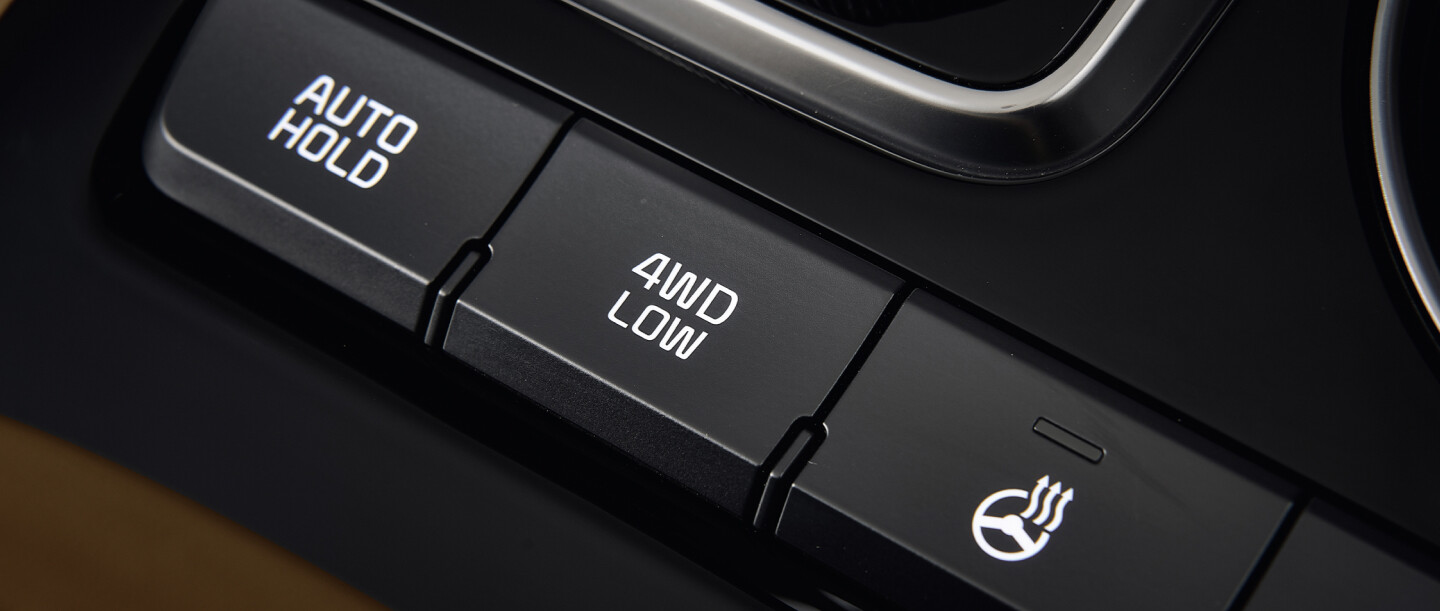 AUTO
HOLD

4WD
LOW