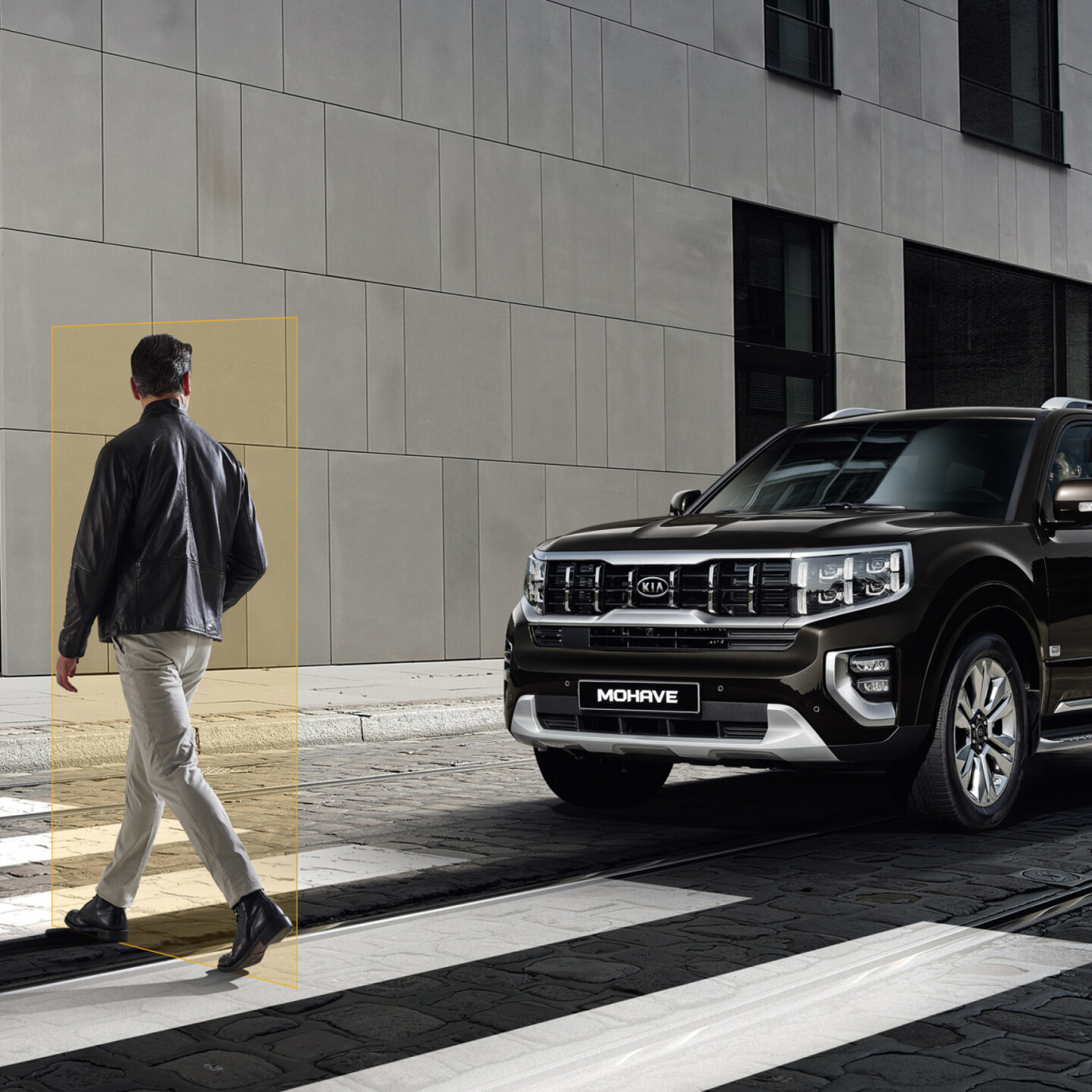 KIA
MOHAVE