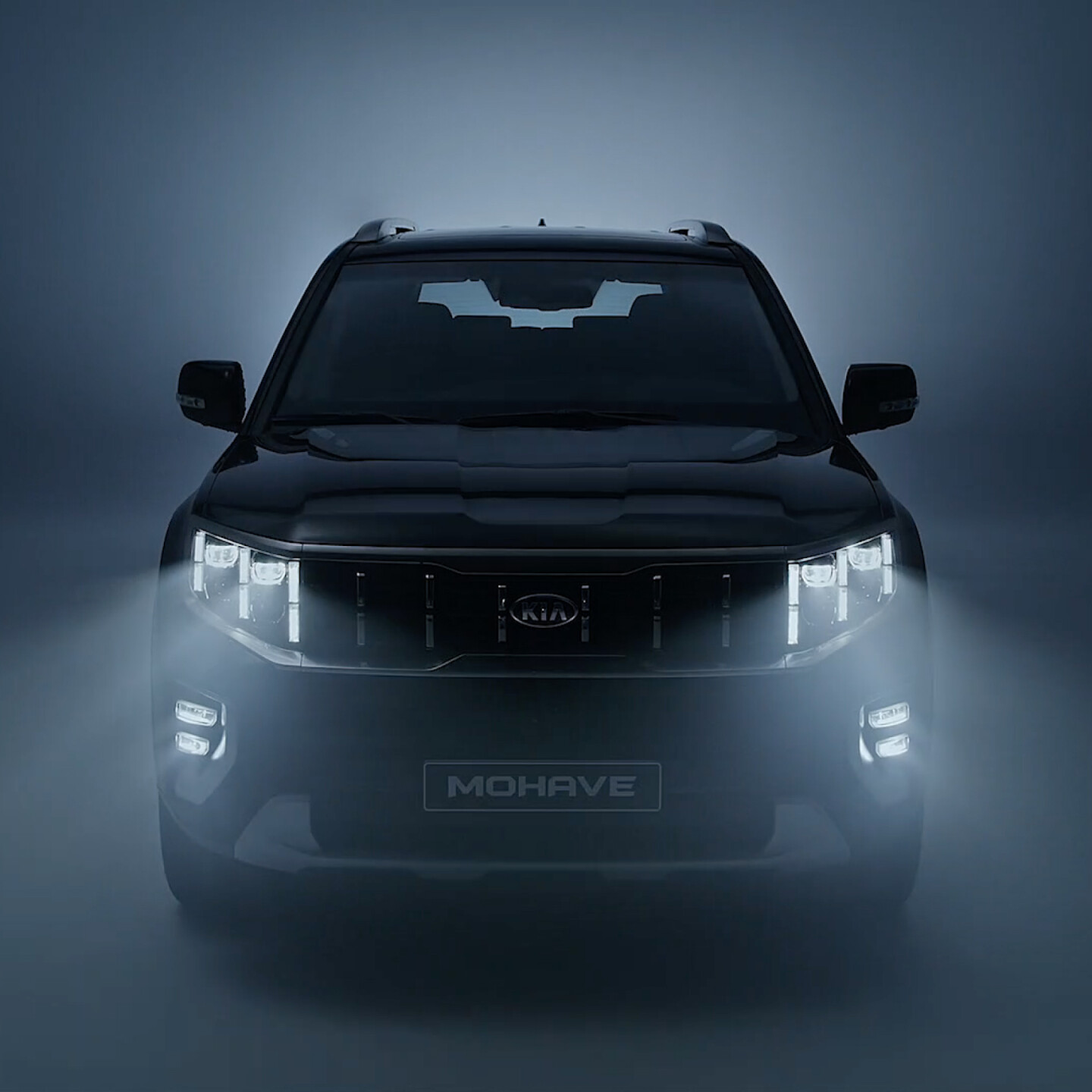 KIA

MOHAVE