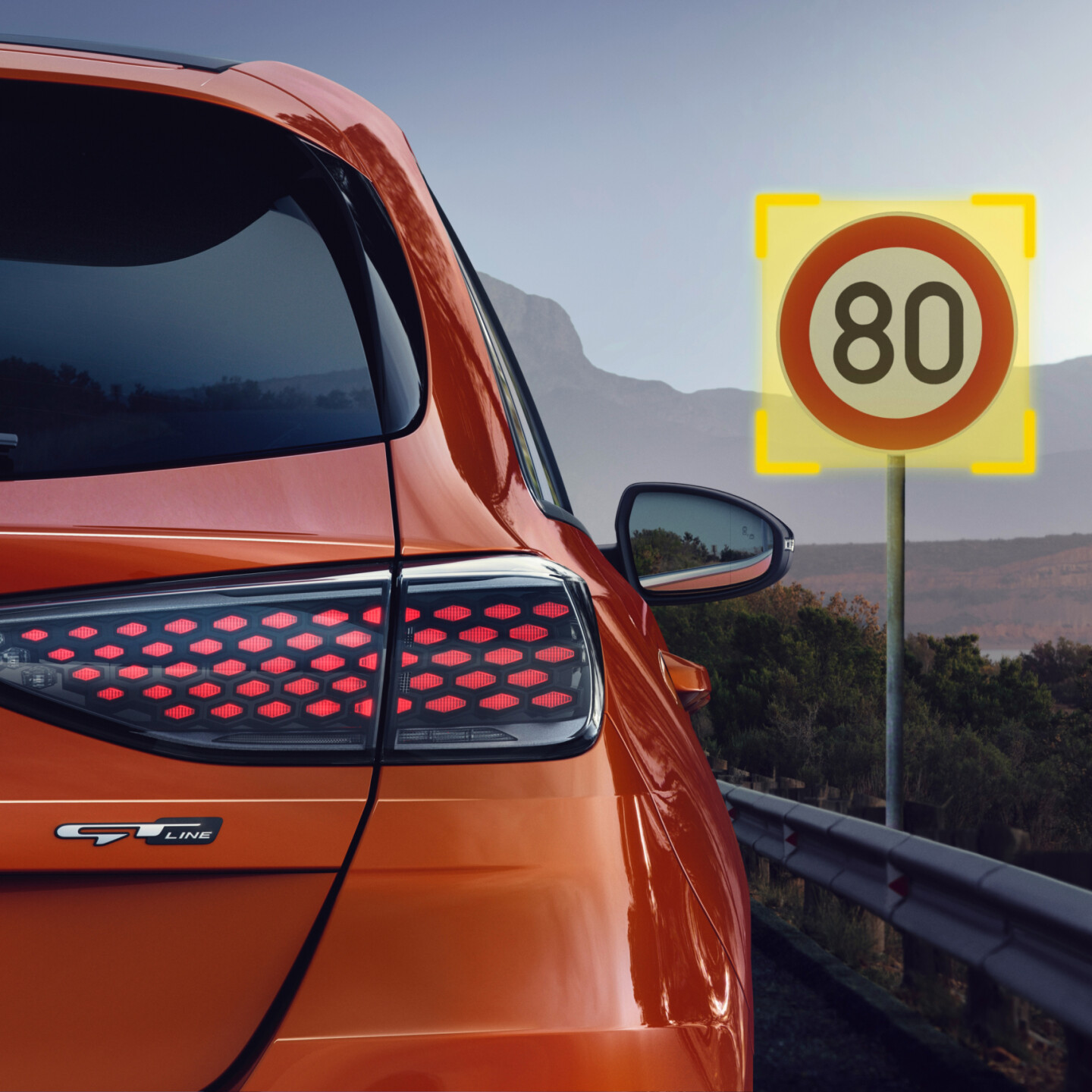 80

GT LINE