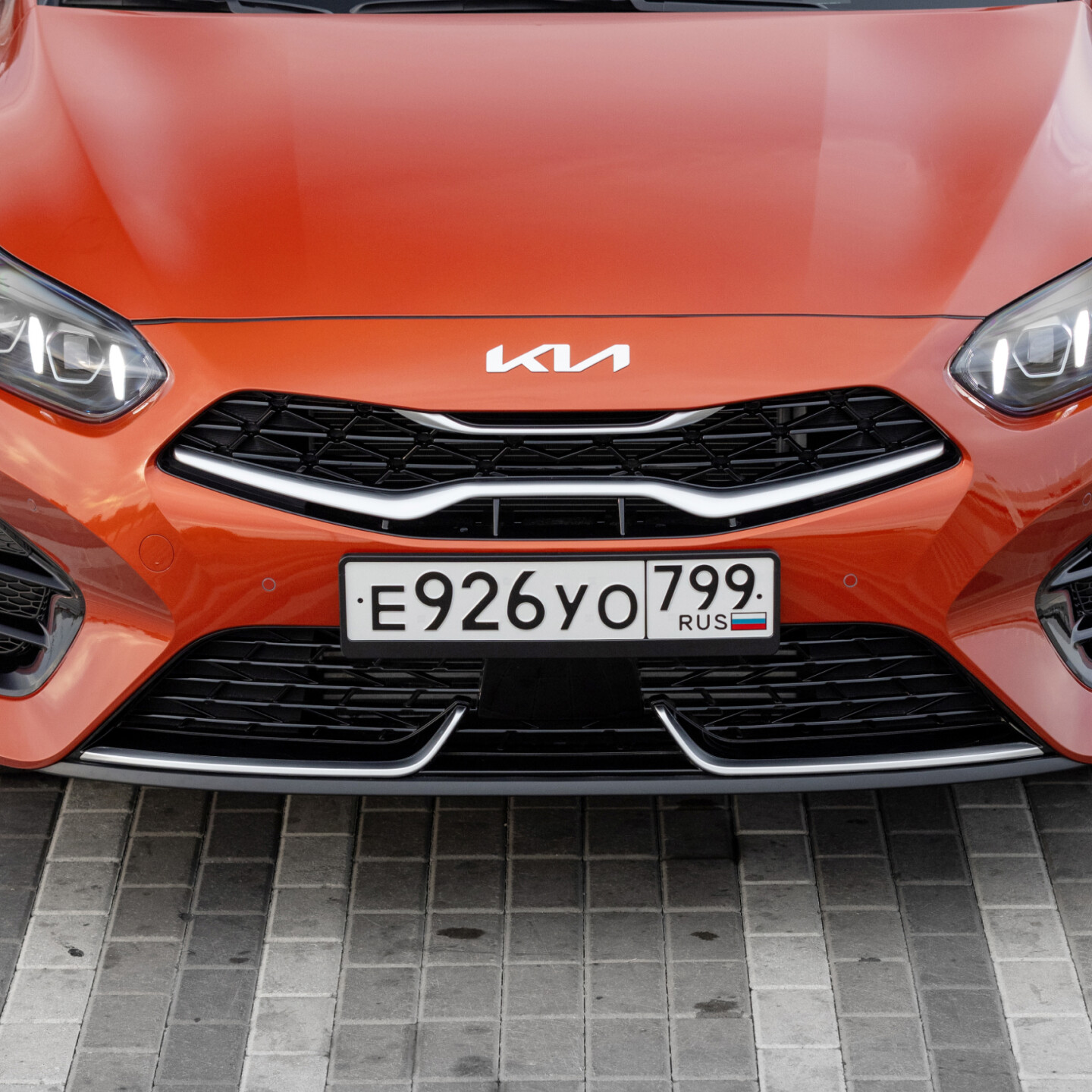 KIA

E926YO 799 RUS