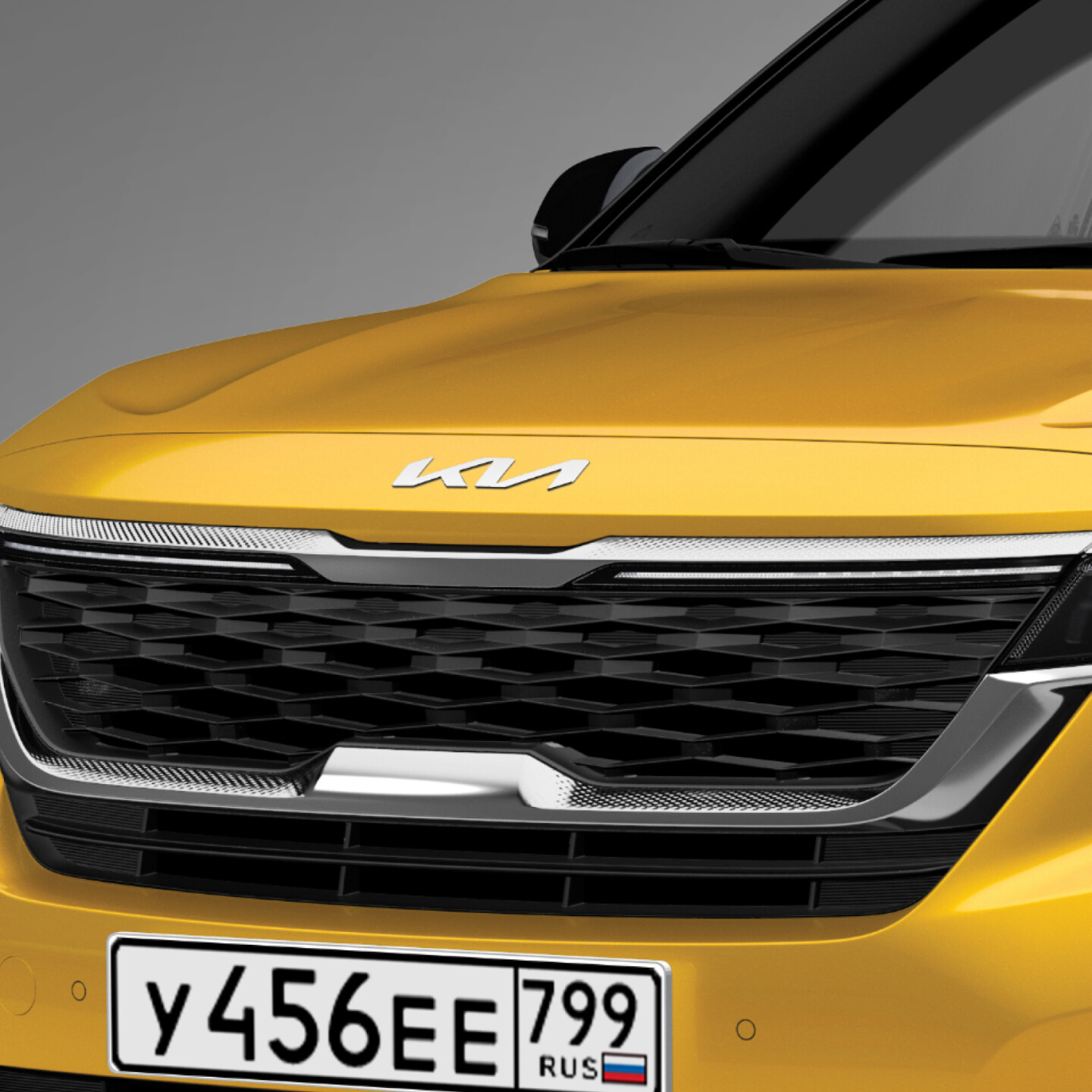 KIA

У456ЕЕ 799 RUS