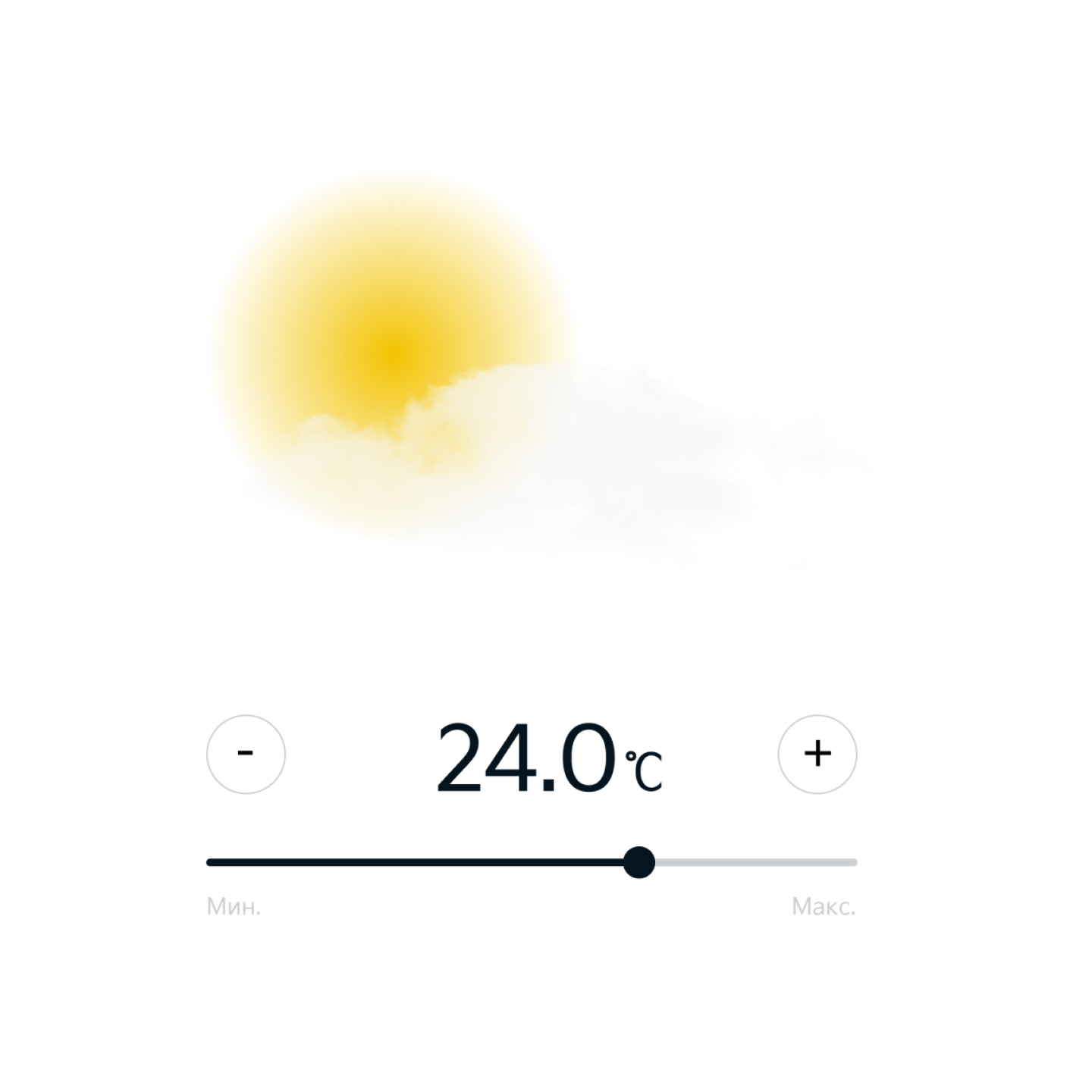 -

24.0℃

+

Мин.

Макс.