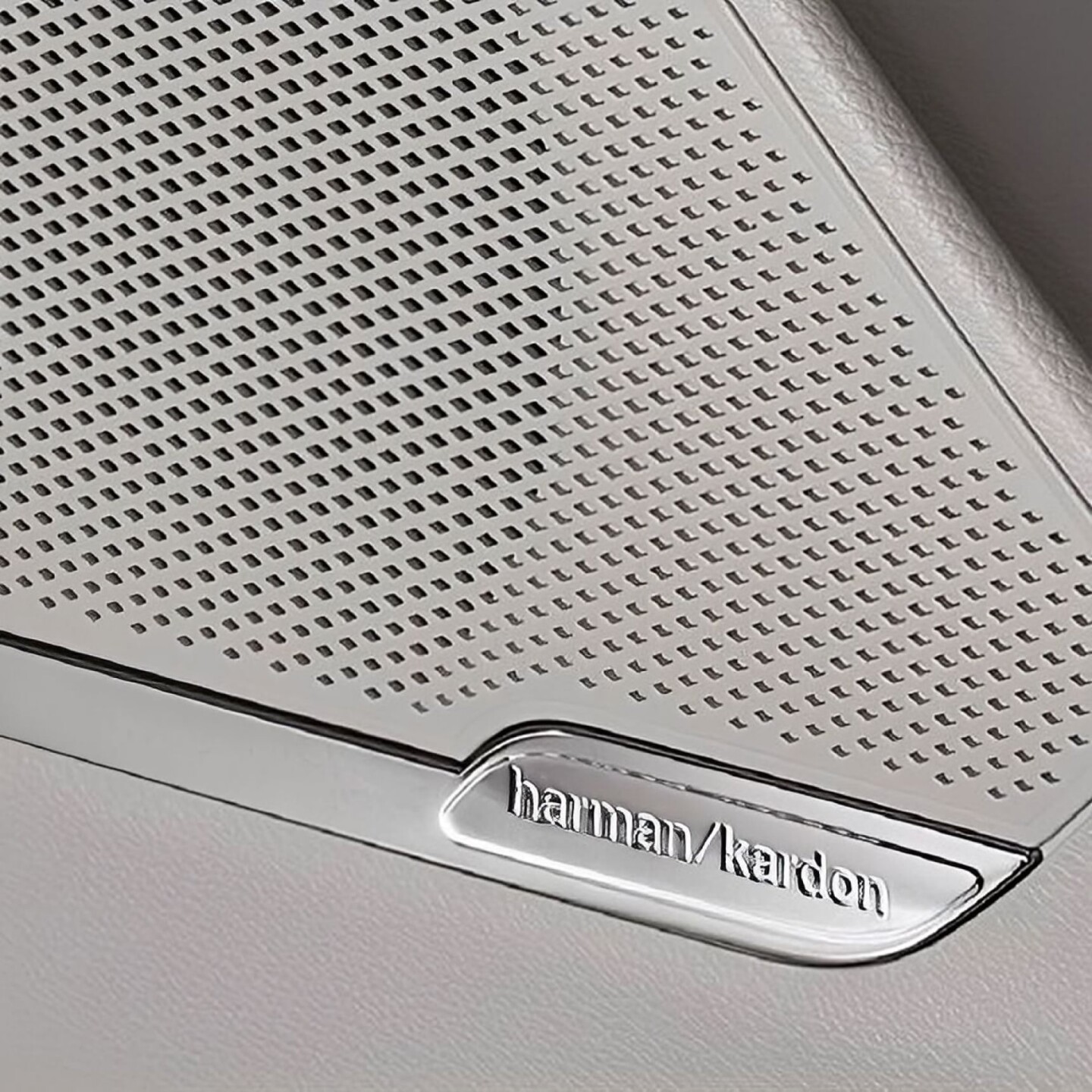 harman/kardon