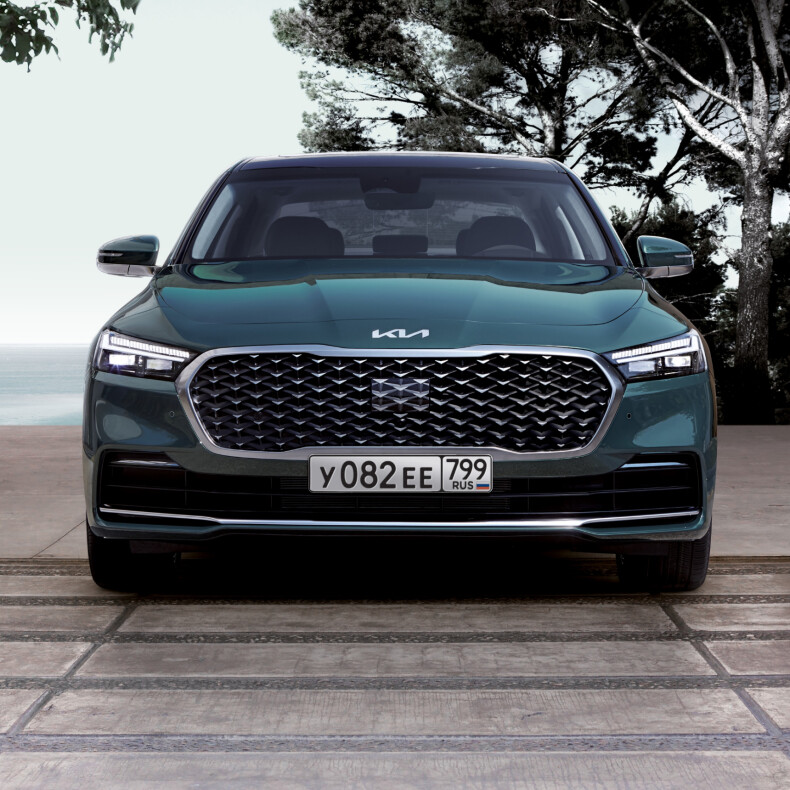 KIA

У 082 ЕЕ 799 RUS