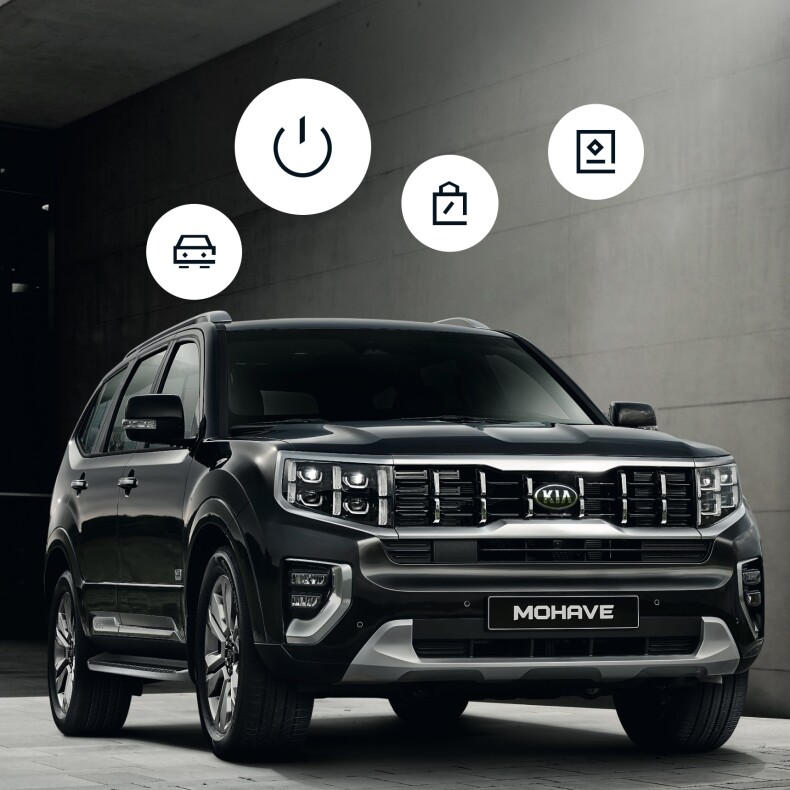 KIA

MOHAVE